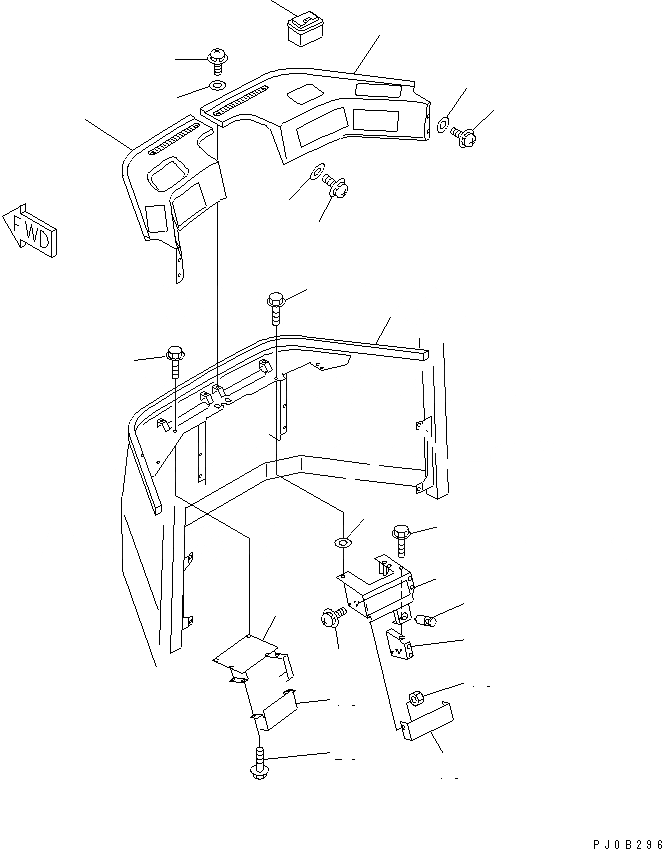 FWD

PJ0B296