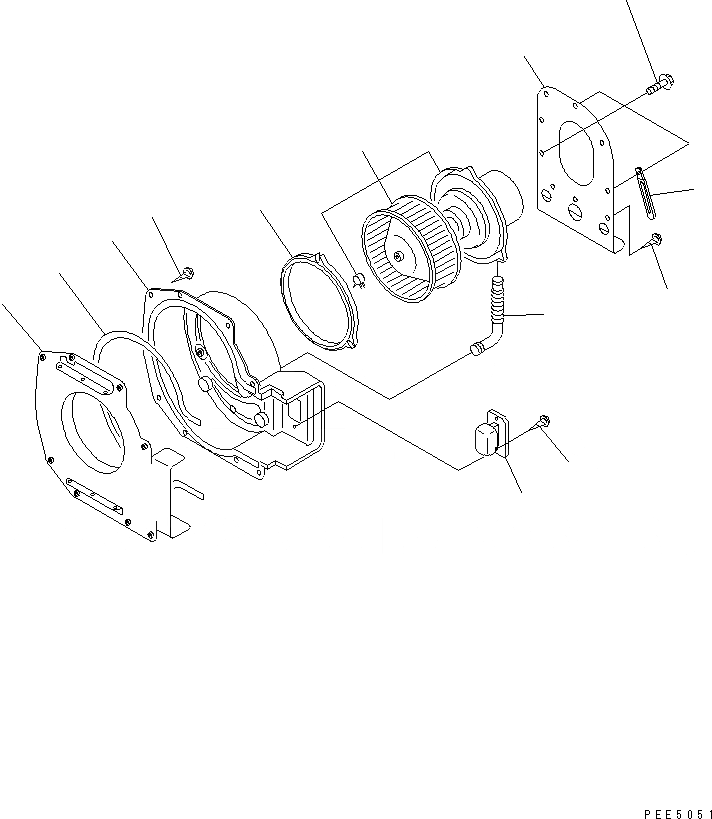 PEE5051