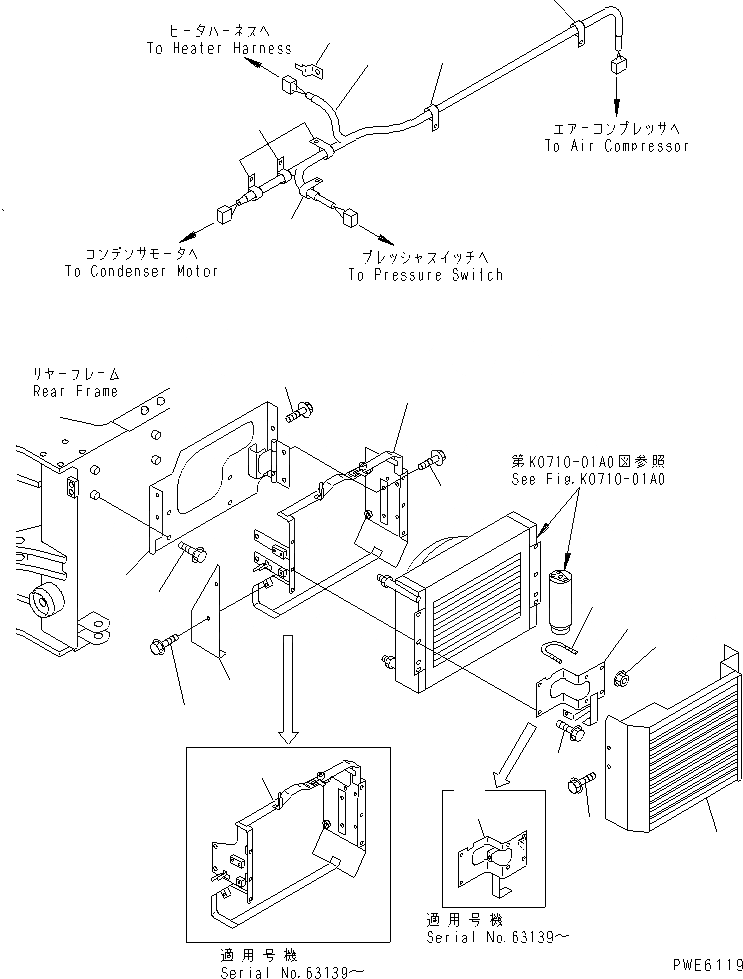 ヒータハーネスへ
To Heater Harness

エアーコンプレッサへ
To Air Compressor

コンデンサモータへ
To Condenser Motor

プレッシャスイッチへ
To Pressure Switch

リヤーフレーム
Rear Frame

第K0710-01A0図参照
See Fig.K0710-01A0

適用号機
Serial No.63139～

適用号機
Serial No.63139～

PWE6119