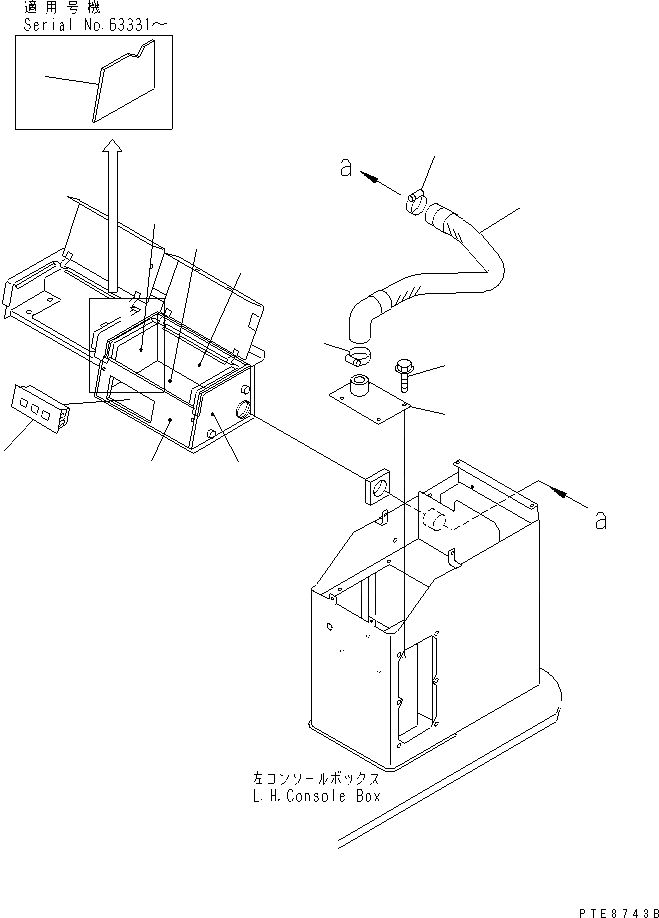 適用号機
Serial No.63331～

a

a

左コンソールボックス
L.H.Console Box

PTE8743B