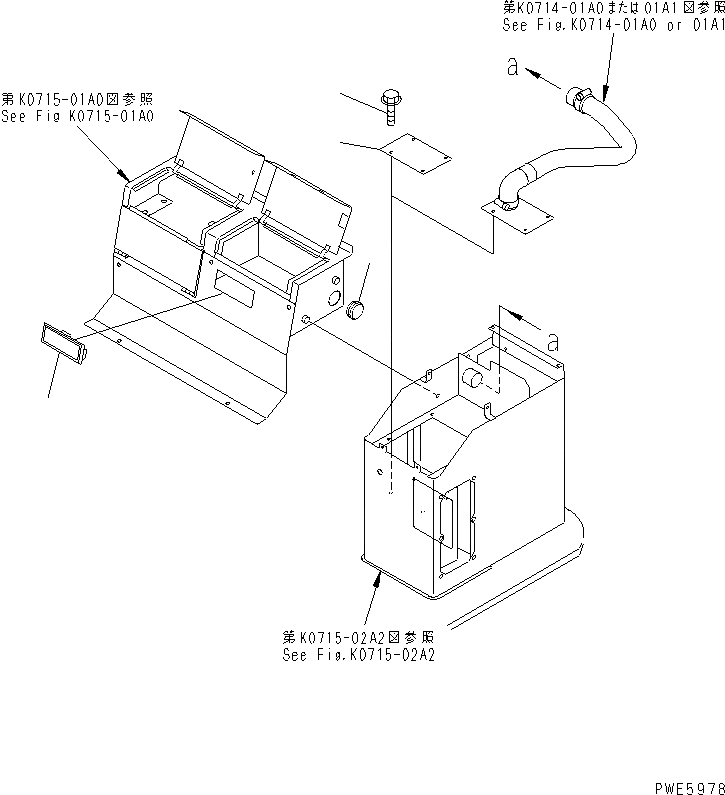 第K0714-01A0または01A1図参照
See Fig.K0714-01A0 or 01A1

a

第K0715-01A0図参照
See Fig K0715-01A0

a

第K0715-02A2図参照
See Fig.K0715-02A2

PWE5978