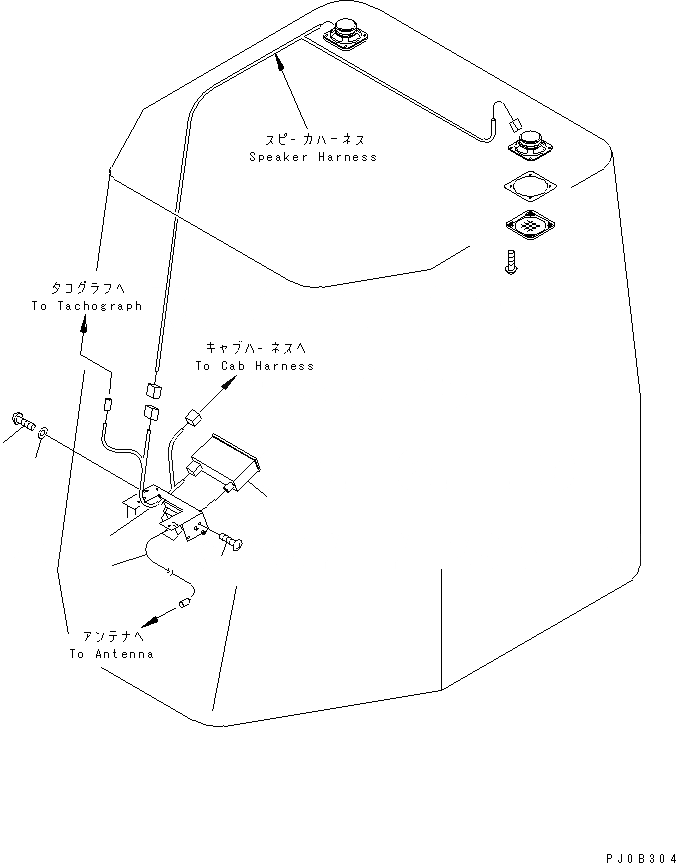 スピーカハーネス
Speaker Harness

タコグラフへ
To Tachograph

キャブハーネスへ
To Cab Harness

アンテナへ
To Antenna

PJ0B304