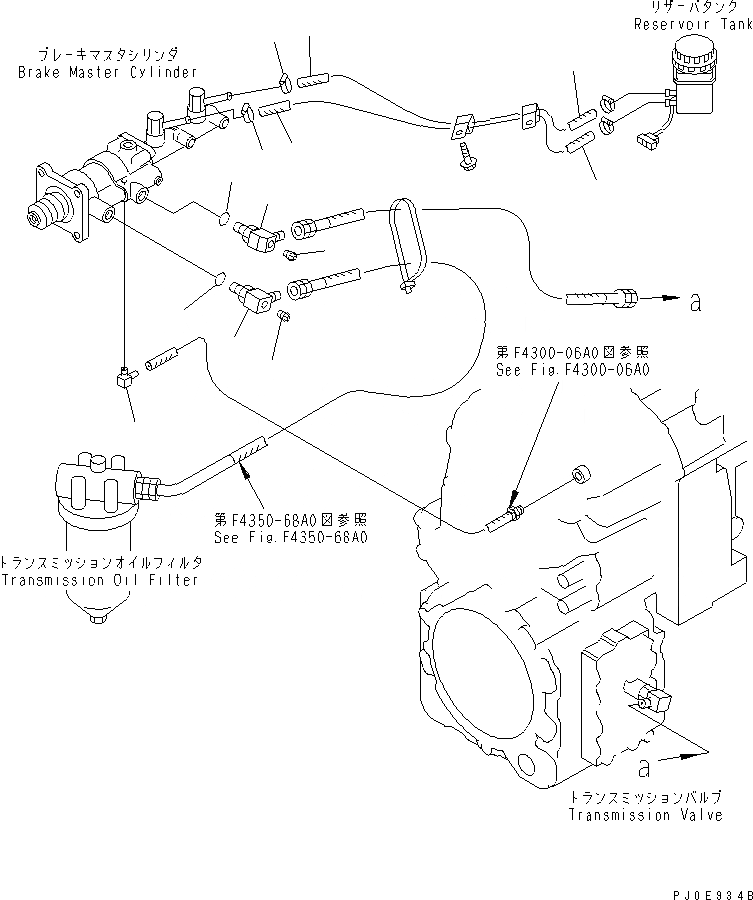 リザーバタンク
Reservoir Tank

ブレーキマスタシリンダ
Brake Master Cylinder

a

第F4300-06A0図参照
See Fig.F4300-06A0

第F4350-68A0図参照
See Fig.F4350-68A0

トランスミッションオイルフィルタ
Transmission Oil Filter

a

トランスミッションバルブ
Transmission Valve

PJ0E934B