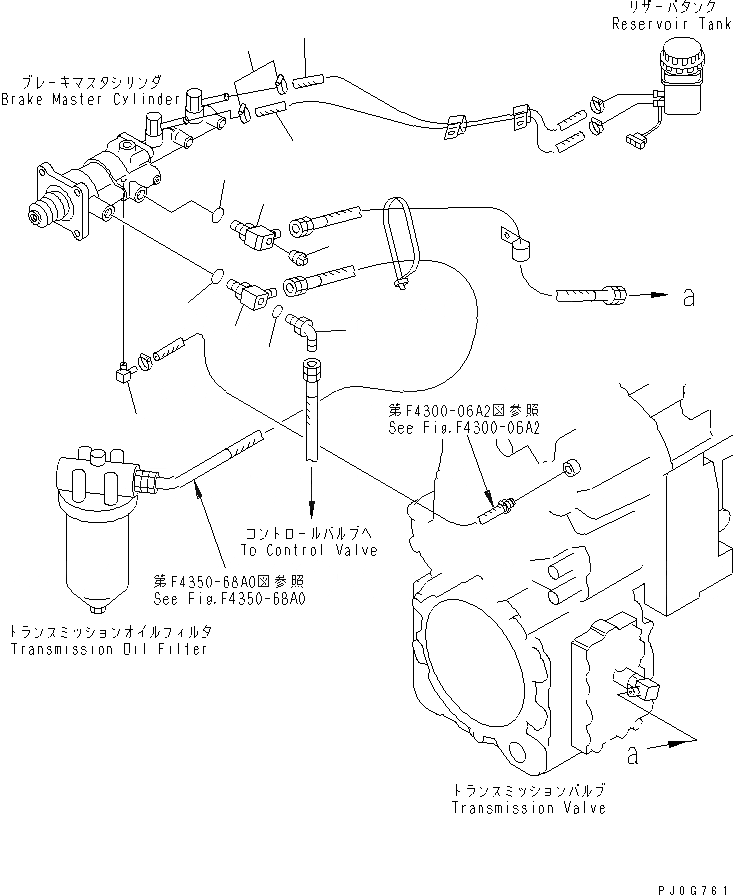 リザーバタンク
Reservoir Tank

ブレーキマスタシリンダ
Brake Master Cylinder

a

第F4300-06A2図参照
See Fig.F4300-06A2

コントロールバルブへ
To Control Valve

第F4350-68A0図参照
See Fig.F4350-68A0

トランスミッションオイルフィルタ
Transmission Oil Filter

a

トランスミッションバルブ
Transmission Valve

PJ0G761