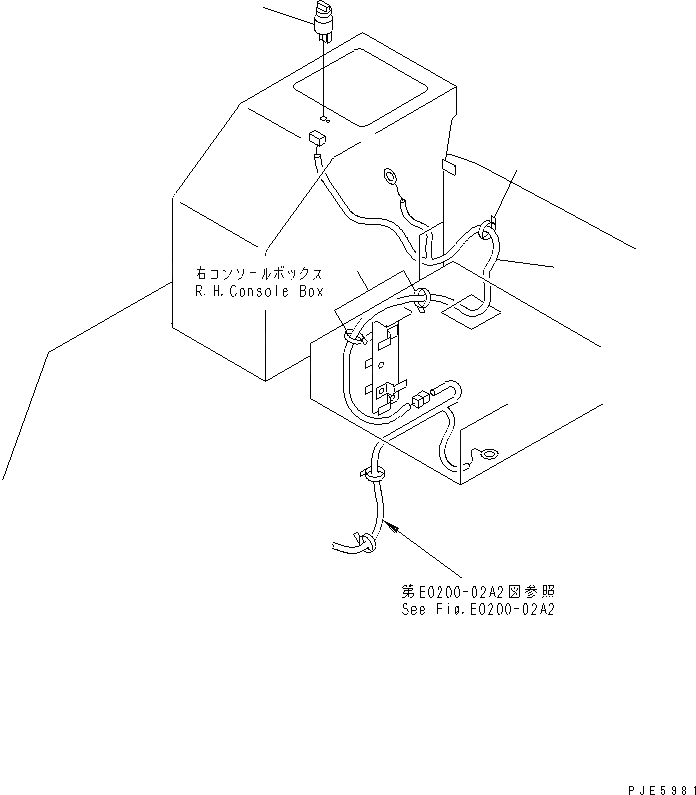 右コンソールボックス
R.H.Console Box

第E0200-02A2図参照
See Fig.E0200-02A2

PJE5981