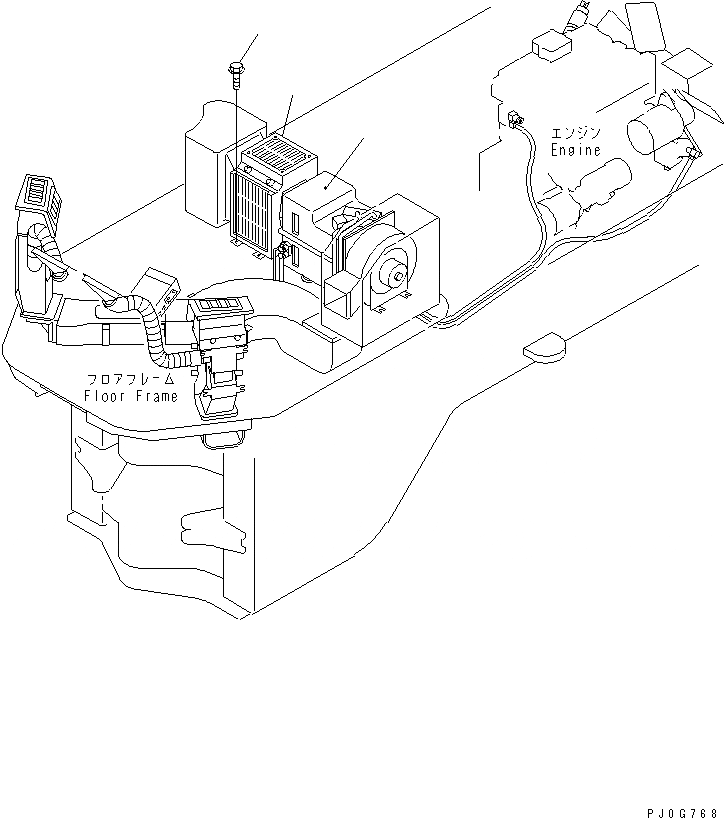 エンジン
Engine

フロアフレーム
Floor Frame

PJ0G768