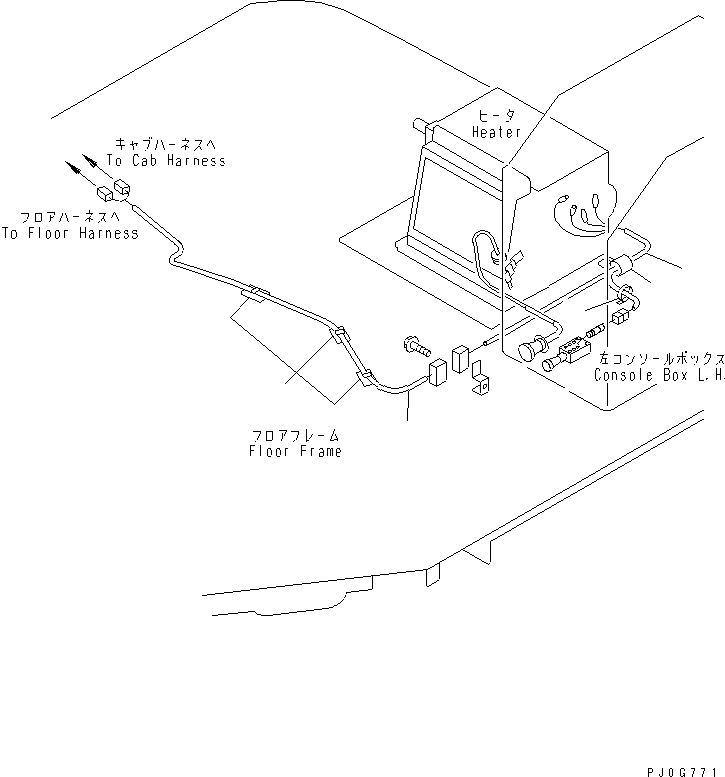 キャブハーネスへ
To Cab Harness

フロアハーネスへ
To Floor Harness

ヒータ
Heater

左コンソールボックス
Console Box L.H.

フロアフレーム
Floor Frame

PJ0G771