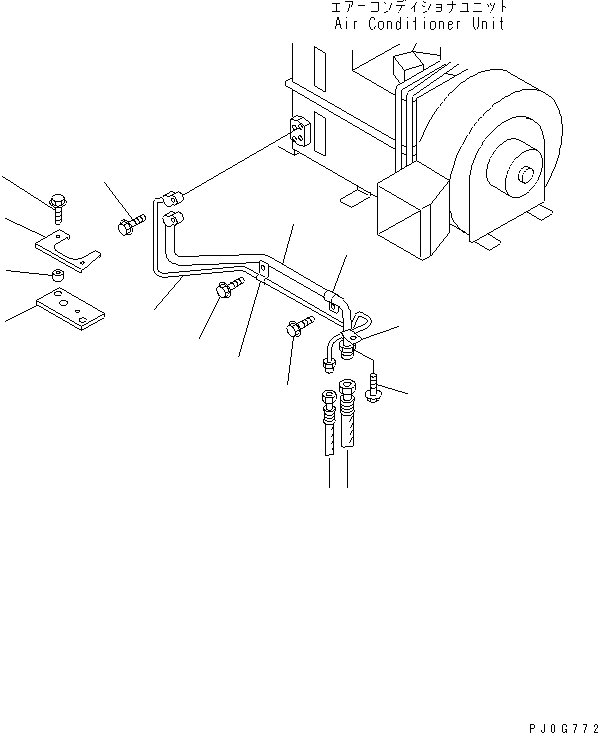 エアーコンディショナユニット
Air Conditioner Unit

PJ0G772