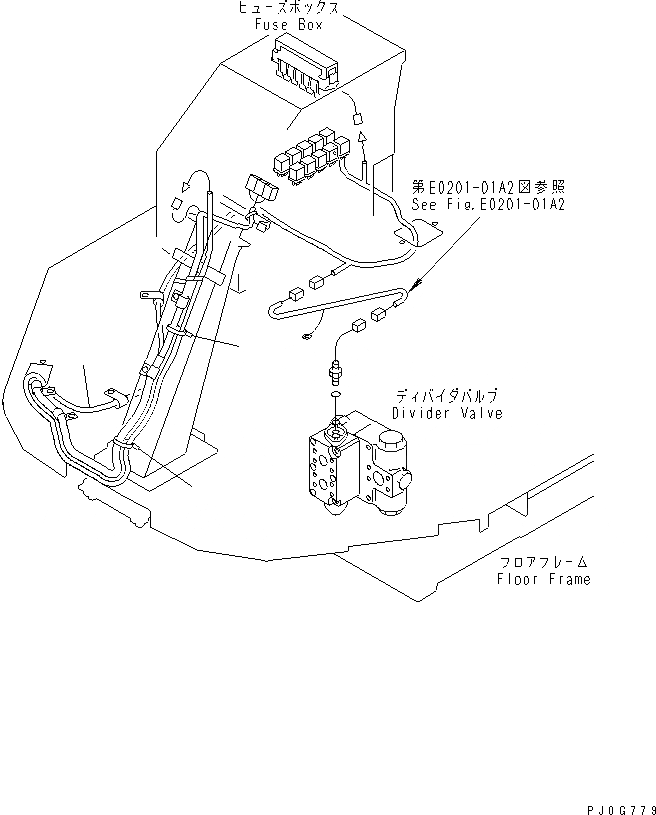 ヒューズボックス
Fuse Box

第E0201-01A2図参照
See Fig.E0201-01A2

ディバイダバルブ
Divider Valve

フロアフレーム
Floor Frame

PJ0G779