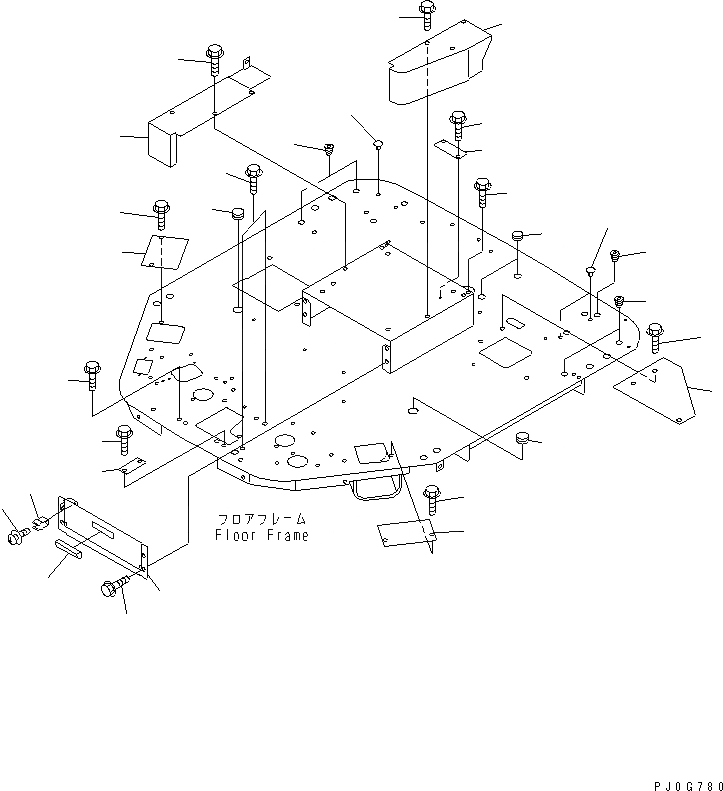 フロアフレーム
Floor Frame

PJ0G780