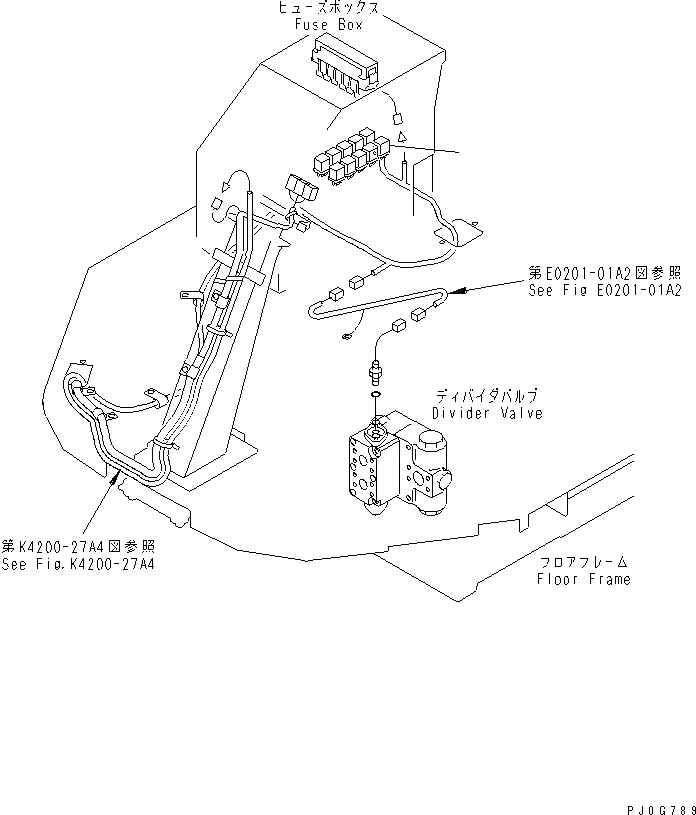 ヒューズボックス
Fuse Box

第E0201-01A2図参照
See Fig E0201-01A2

ディバイダバルブ
Divider Valve

第K4200-27A4図参照
See Fig.K4200-27A4

フロアフレーム
Floor Frame

PJ0G789