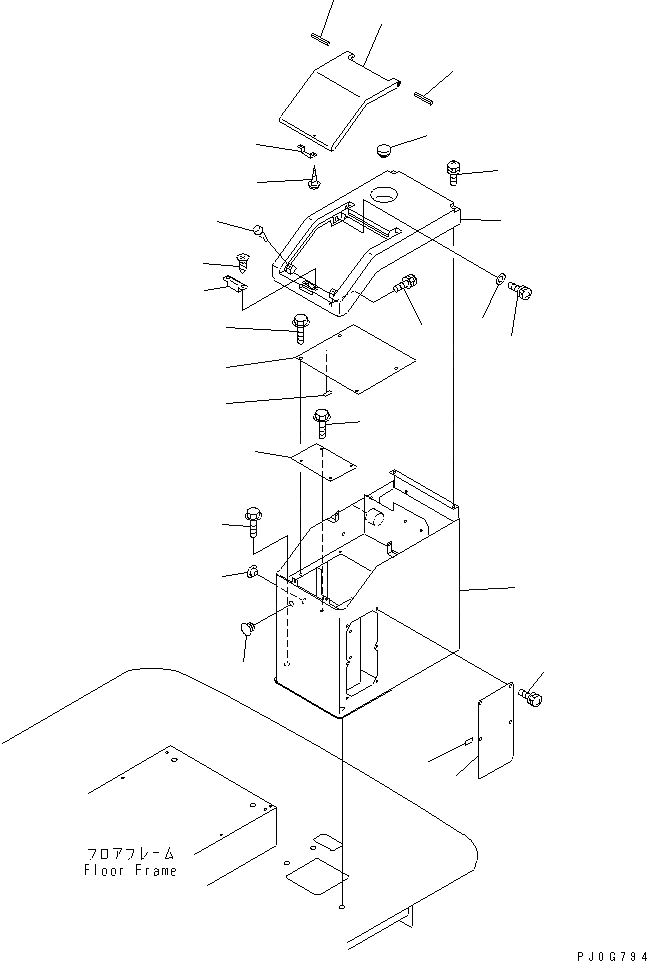 フロアフレーム
Floor Frame

PJ0G794