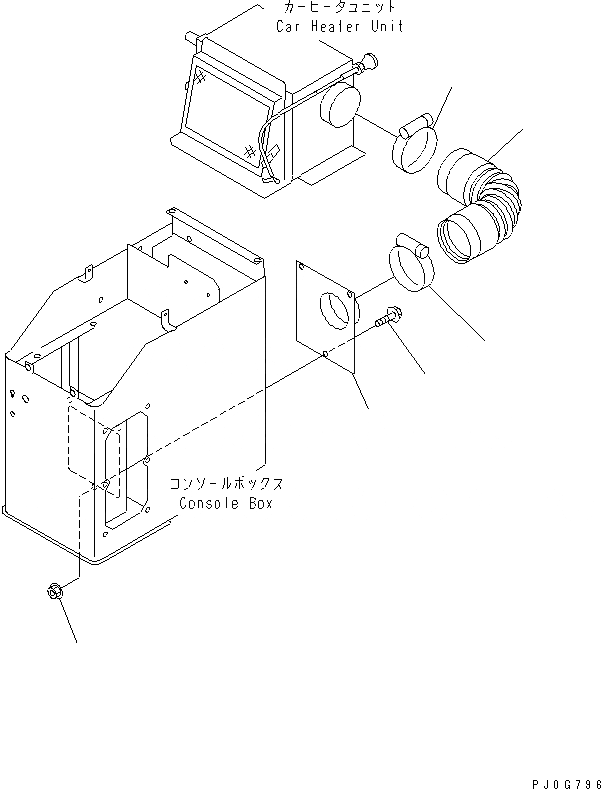 カーヒータユニット
Car Heater Unit

コンソールボックス
Console Box

PJ0G796