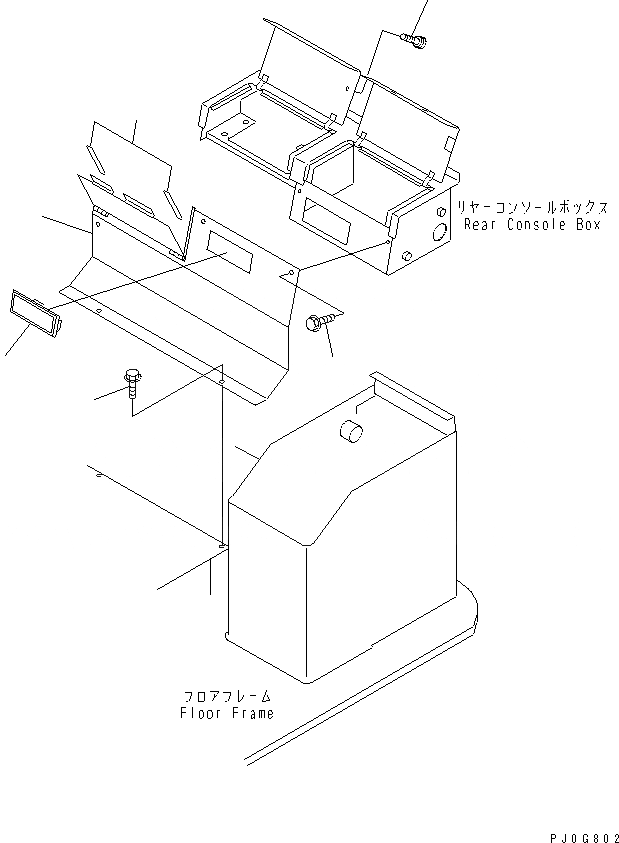 リヤーコンソールボックス
Rear Console Box

フロアフレーム
Floor Frame

PJ0G802