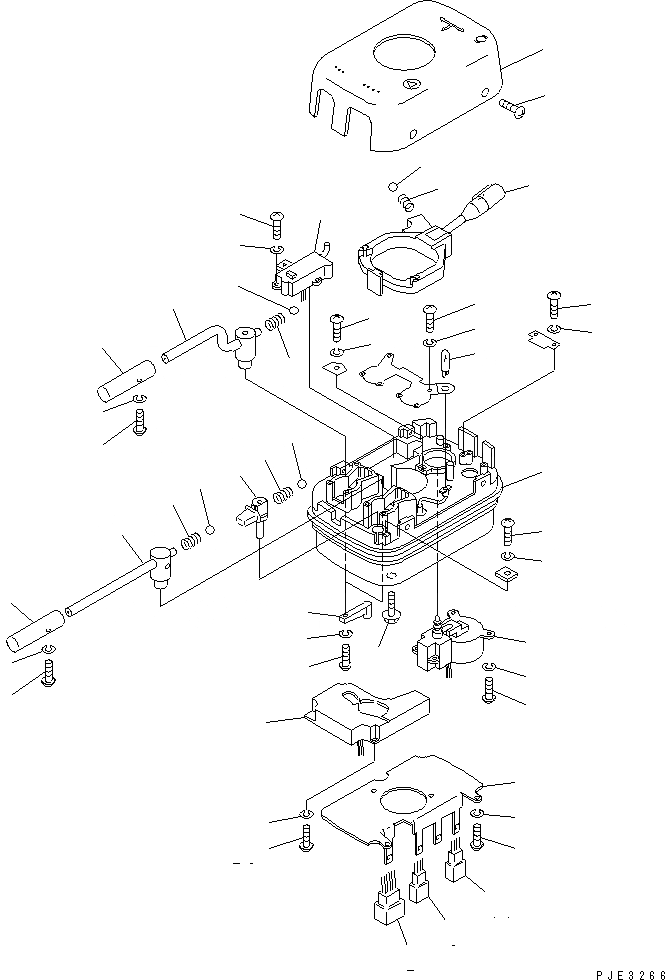 PJE3266