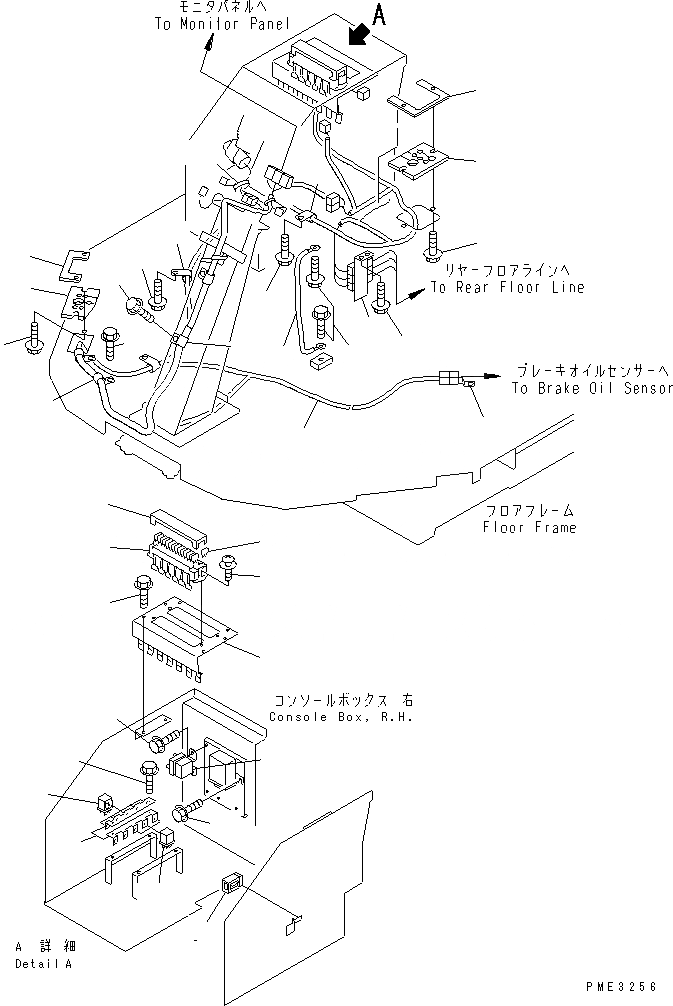 モニタパネルへ
To Monitor Panel

A

リヤーフロアラインへ
To Rear Floor Line

ブレーキオイルセンサーへ
To Brake Oil Sensor

フロアフレーム
Floor Frame

コンソールボックス 右
Console Box, R.H.

A 詳細
Detail A

PME3256