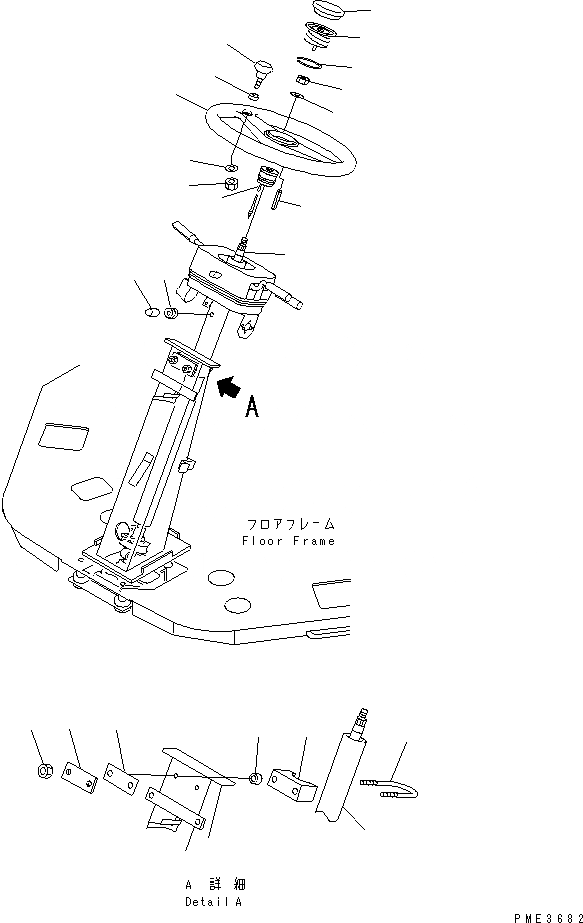 A

フロアフレーム
Floor Frame

A 詳細
Detail A

PME3682