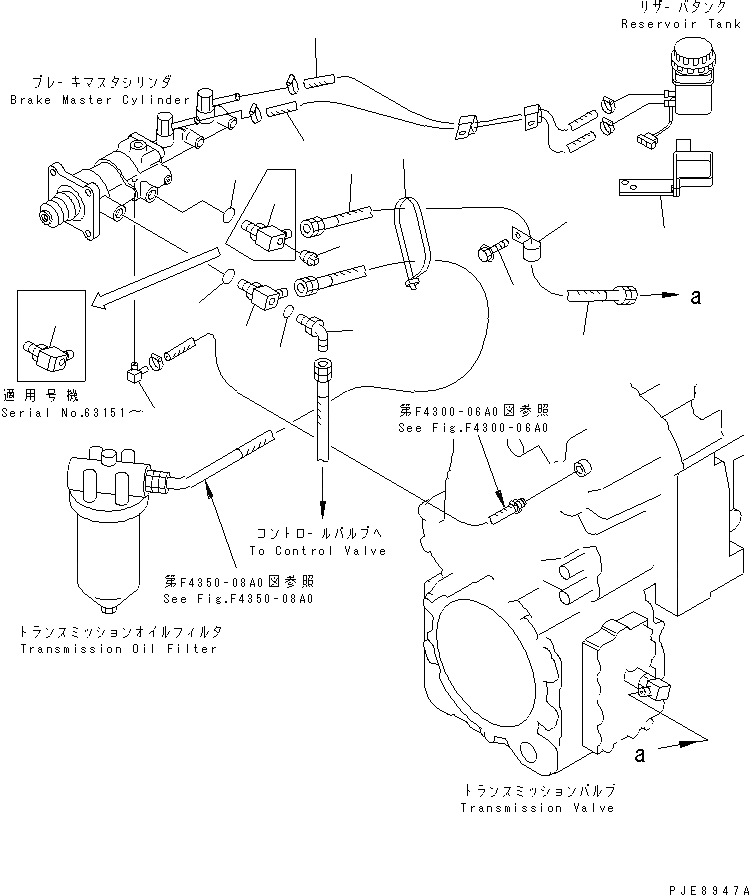 リザーバタンク
Reservoir Tank

ブレーキマスタシリンダ
Brake Master Cylinder

a

適用号機
Serial No.63151～

第F4300-06A0図参照
See Fig.F4300-06A0

コントロールバルブへ
To Control Valve

第F4350-08A0図参照
See Fig.F4350-08A0

トランスミッションオイルフィルタ
Transmission Oil Filter

a

トランスミッションバルブ
Transmission Valve

PJE8947A