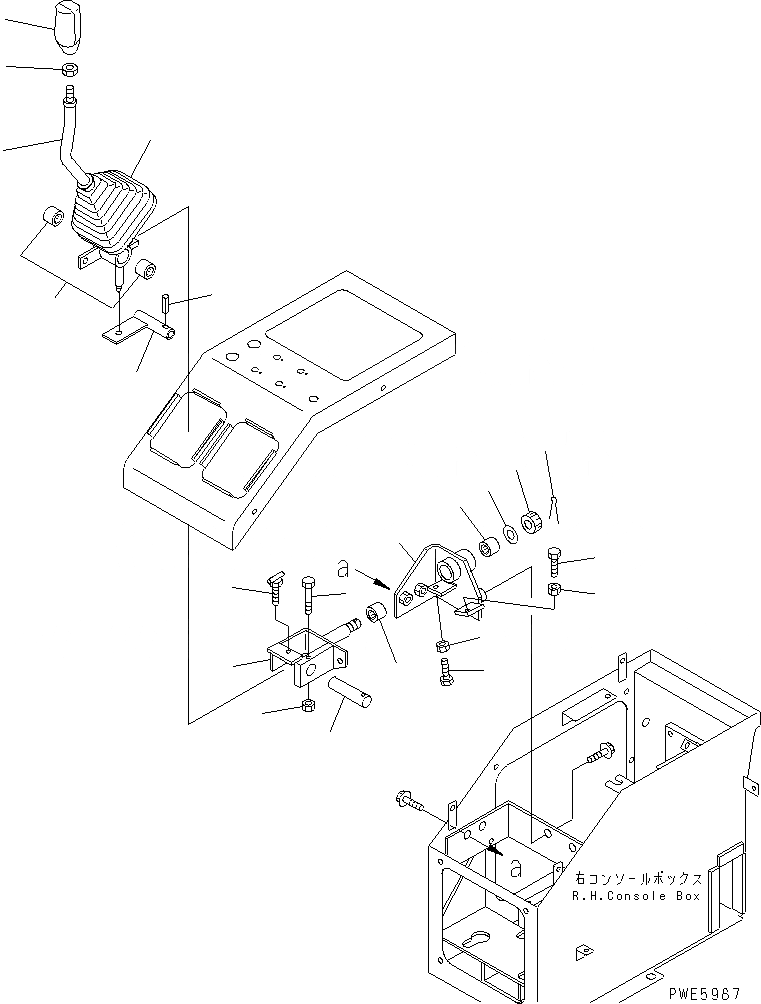 a

a

右コンソールボックス
R.H.Console Box

PWE5987