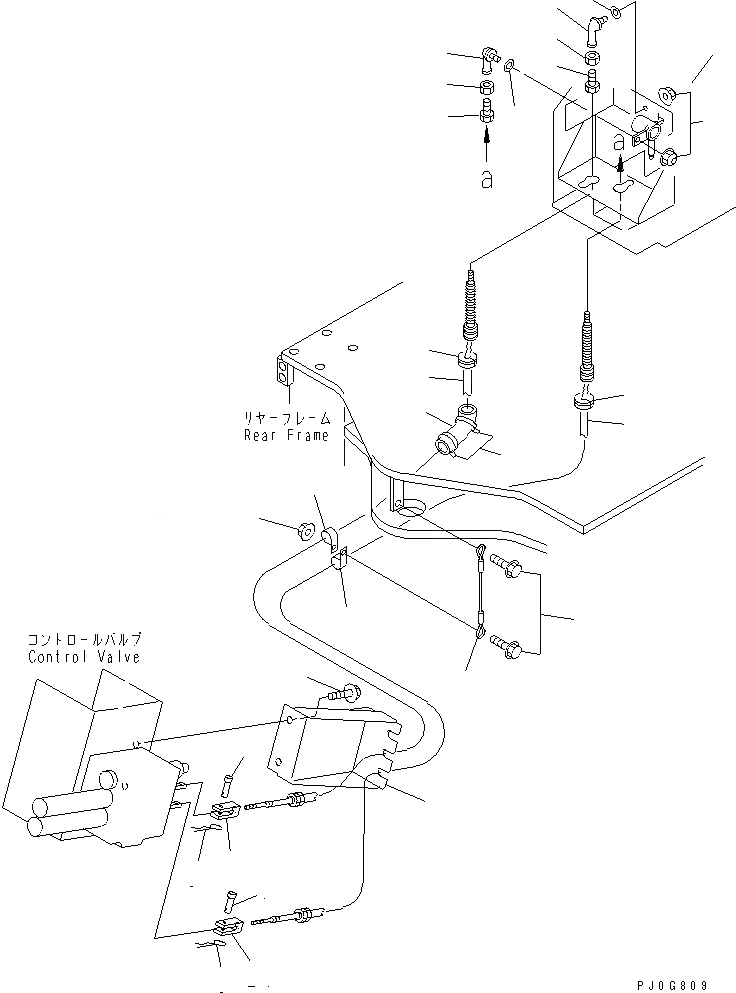 a

a

リヤーフレーム
Rear Frame

コントロールバルブ
Control Valve

PJ0G809