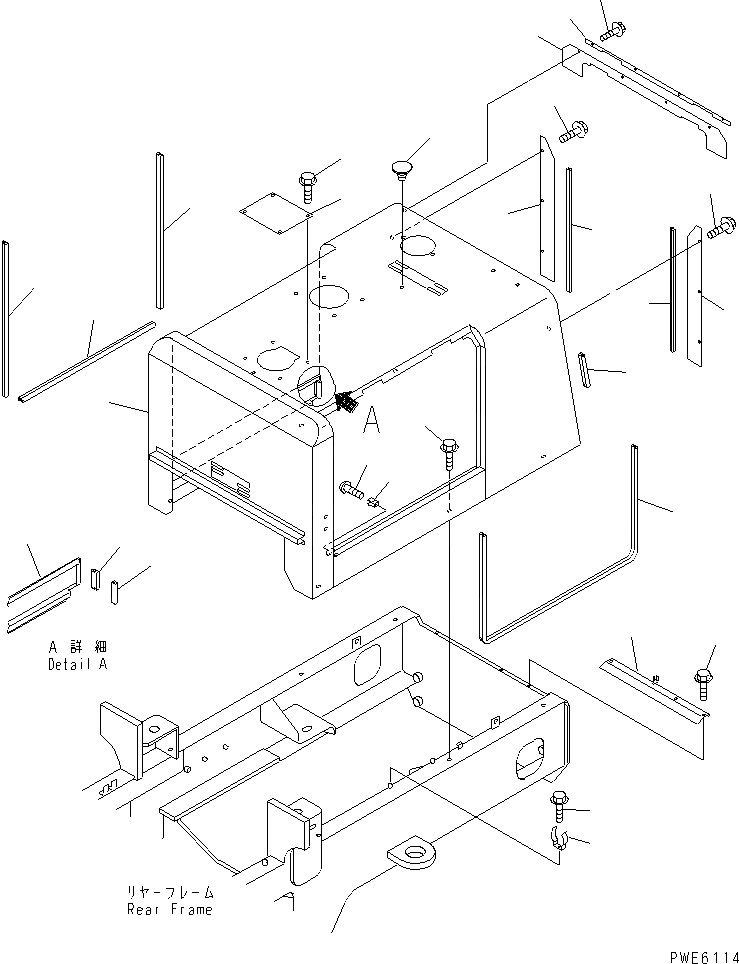 A

A 詳細
Detail A

リヤーフレーム
Rear Frame

PWE6114