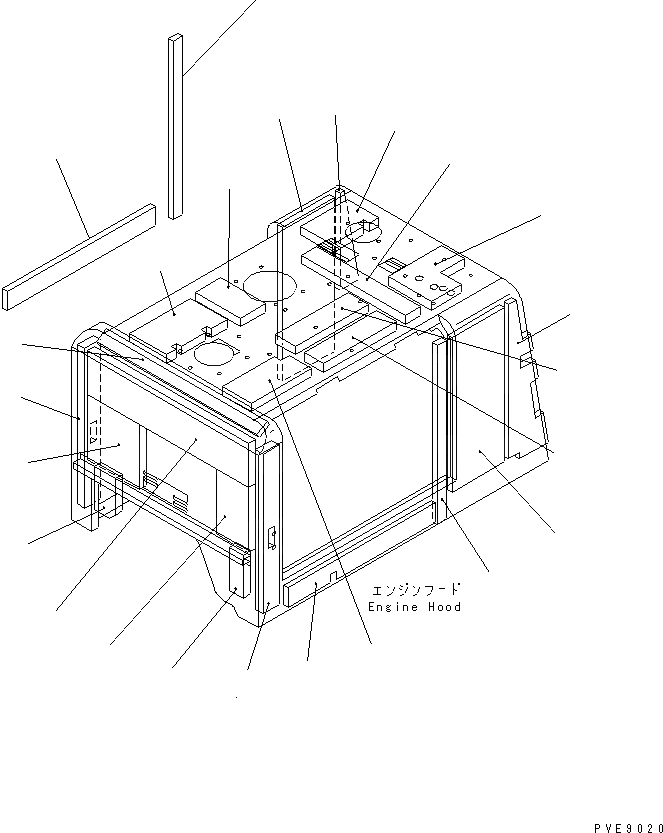 エンジンフード
Engine Hood

PVE9020