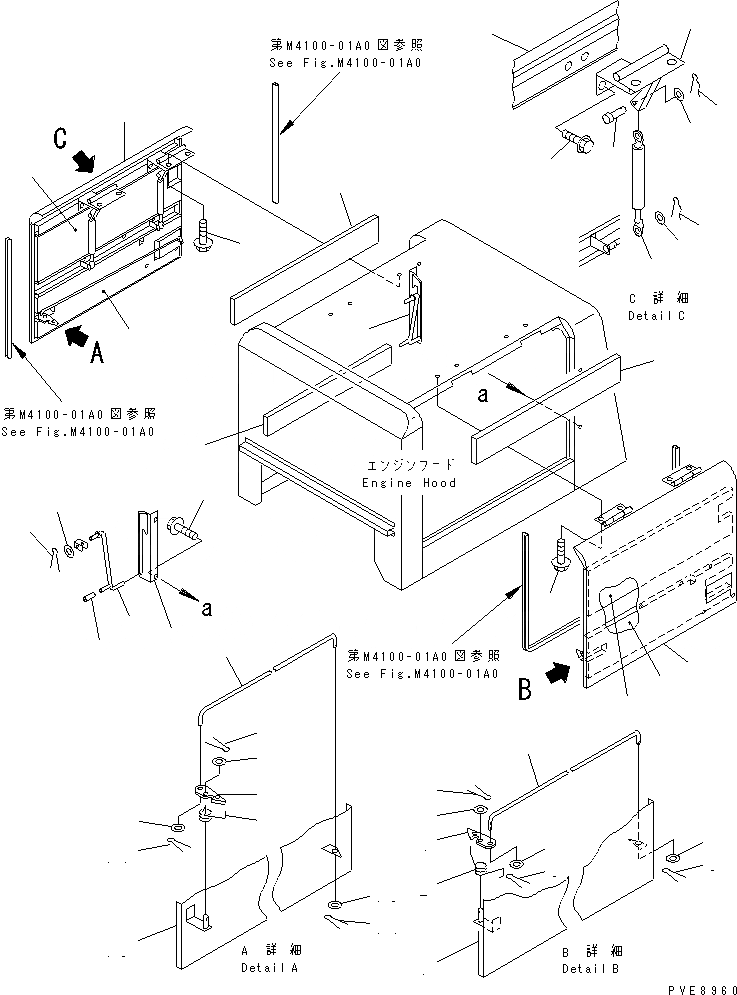 第M4100-01A0図参照
See Fig.M4100-01A0

C

A

第M4100-01A0図参照
See Fig.M4100-01A0

C 詳細
Detail C

a

エンジンフード
Engine Hood

a

第M4100-01A0図参照
See Fig.M4100-01A0

B

A 詳細
Detail A

B 詳細
Detail B

PVE8960