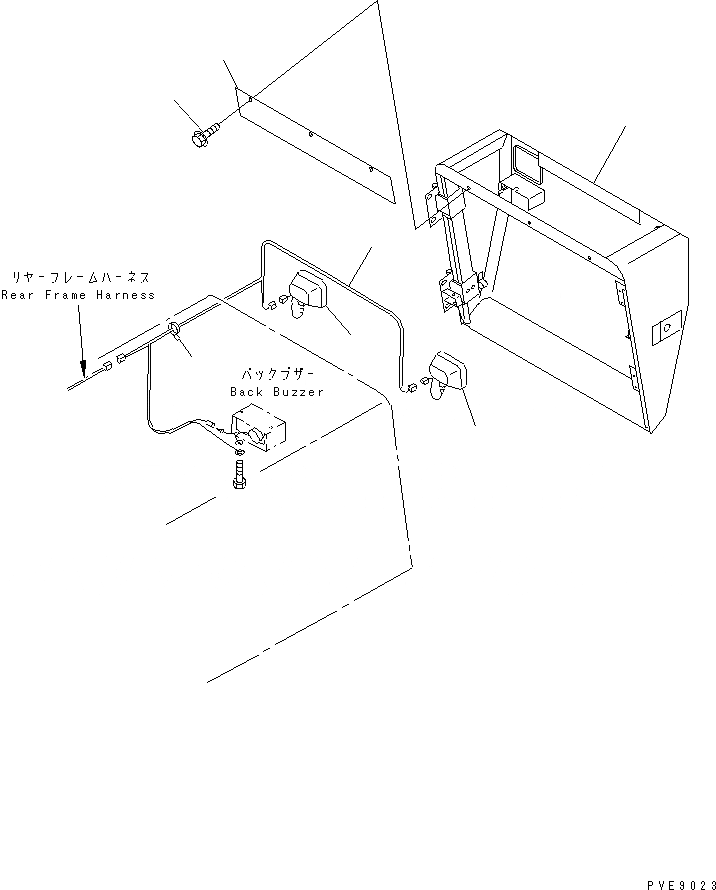 リヤーフレームハーネス
Rear Frame Harness

バックブザー
Back Buzzer

PVE9023