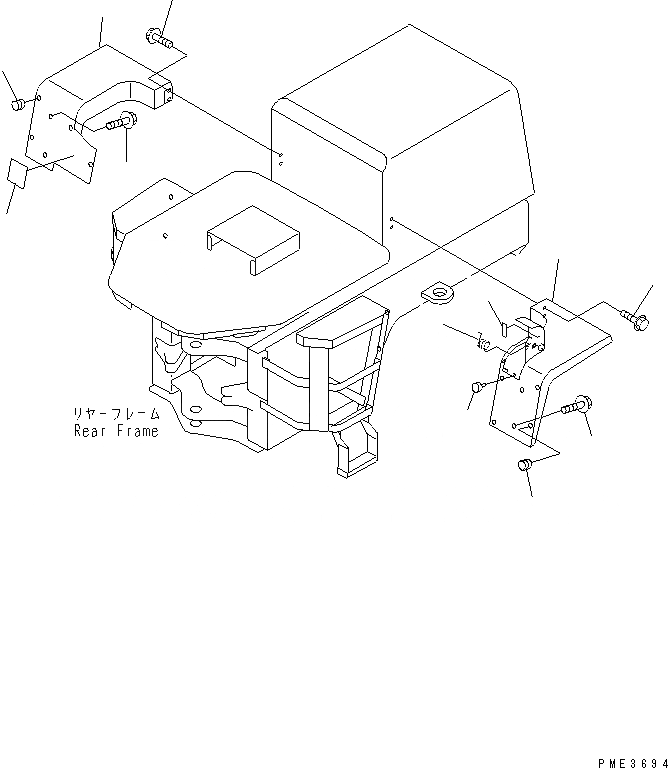 リヤーフレーム
Rear Frame

PME3694