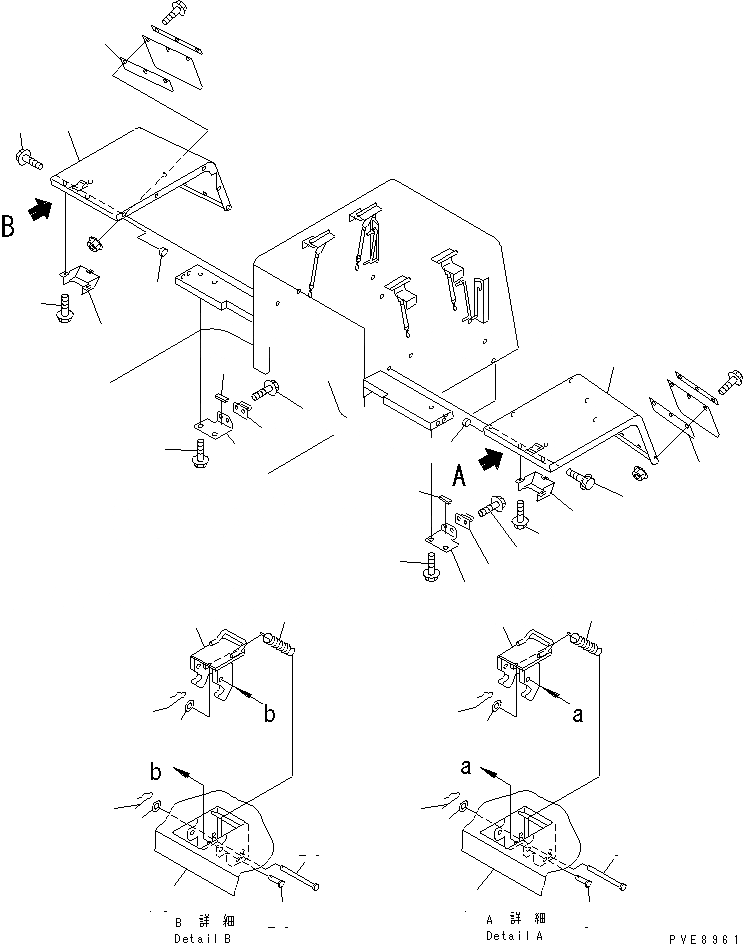 B

A

b

b

a

a

B 詳 細
Detail B

A 詳 細
Detail A

PVE8961