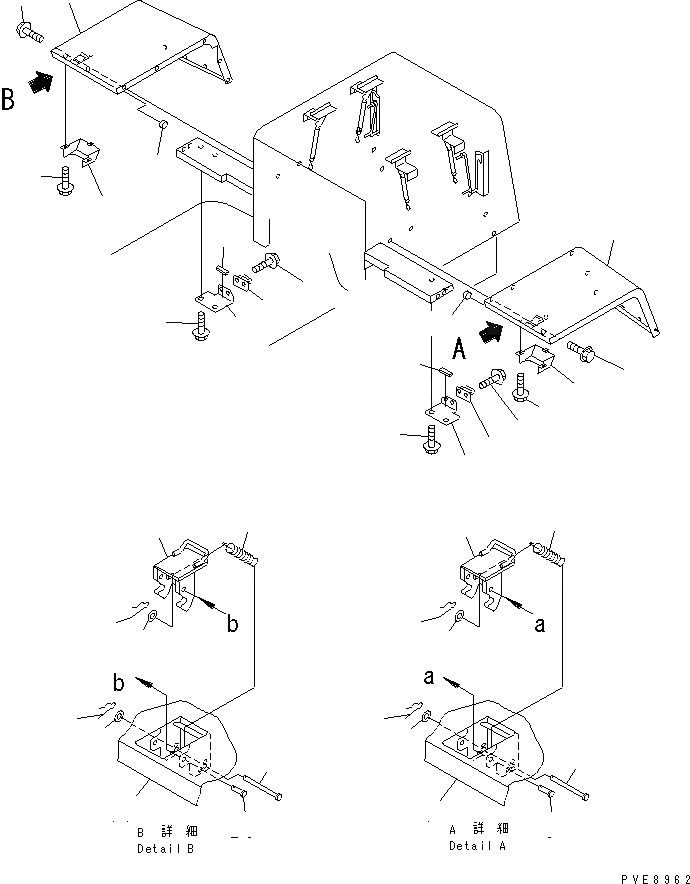 B

A

b

b

a

a

B 詳 細
Detail B

A 詳 細
Detail A

PVE8962