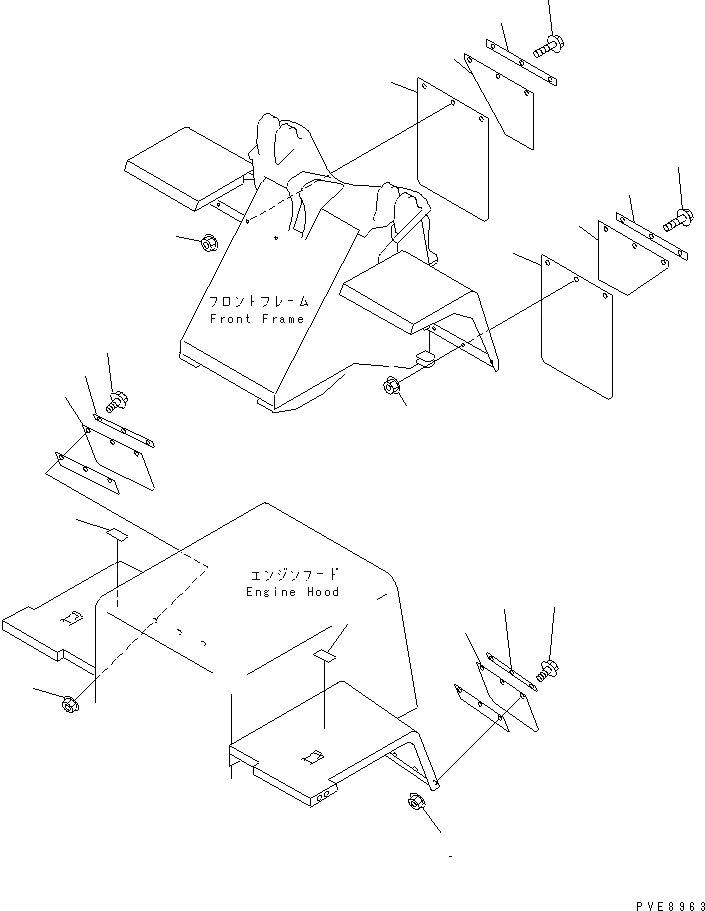 フロントフレーム
Front Frame

エンジンフード
Engine Hood

PVE8963