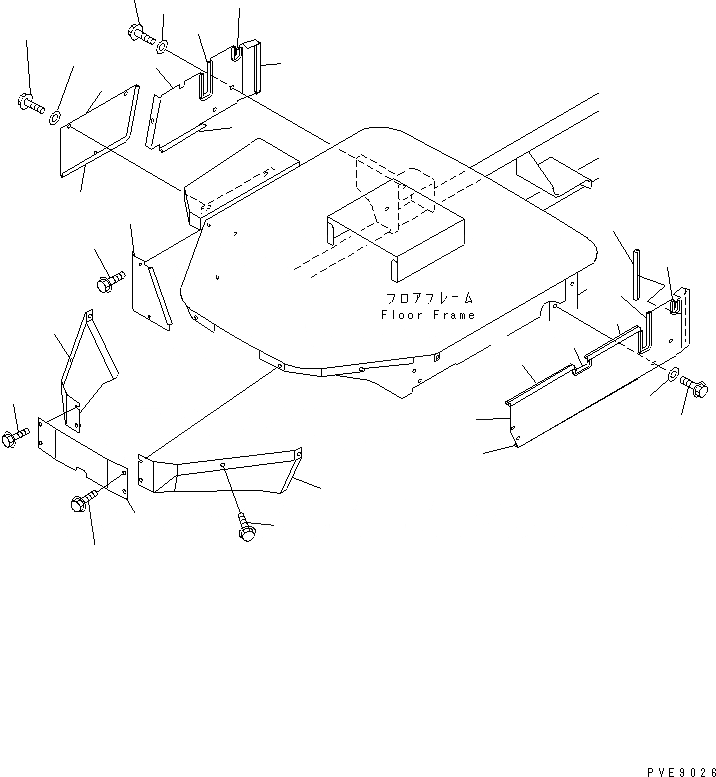 フロアフレーム
Floor Frame

PVE9026