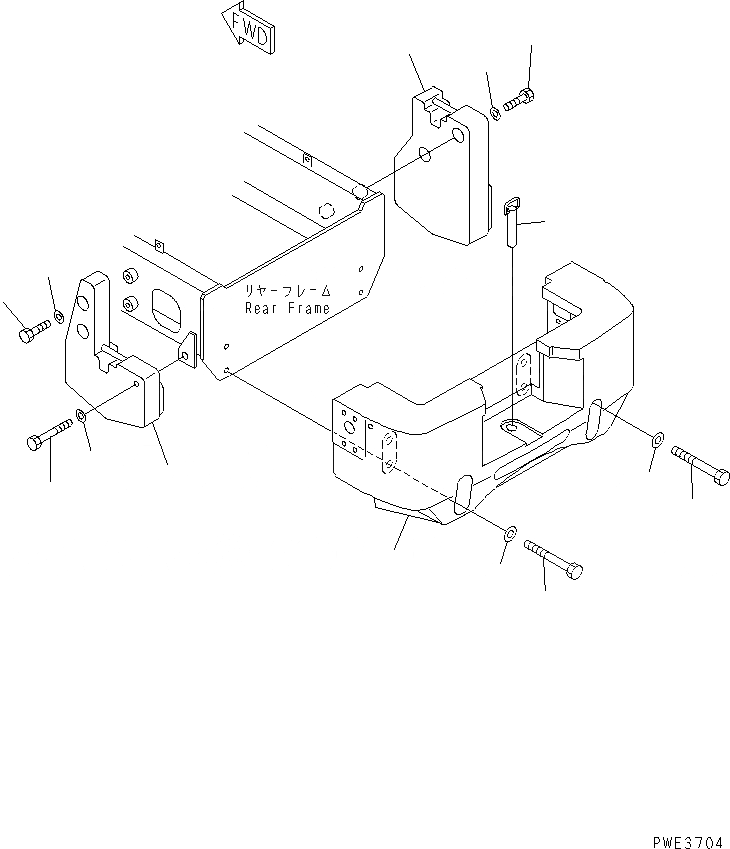 FWD

リヤーフレーム
Rear Frame

PWE3704