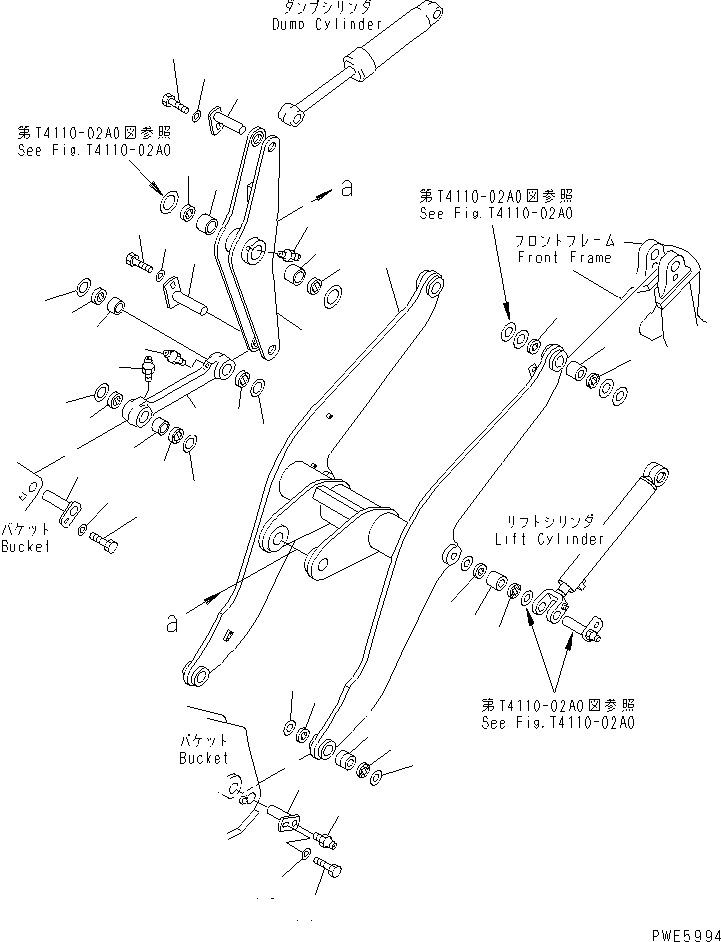 ダンプシリンダ
Dump Cylinder

第T4110-02A0図参照
See Fig.T4110-02A0

a

第T4110-02A0図参照
See Fig.T4110-02A0

フロントフレーム
Front Frame

バケット
Bucket

リフトシリンダ
Lift Cylinder

a

第T4110-02A0図参照
See Fig.T4110-02A0

バケット
Bucket

PWE5994