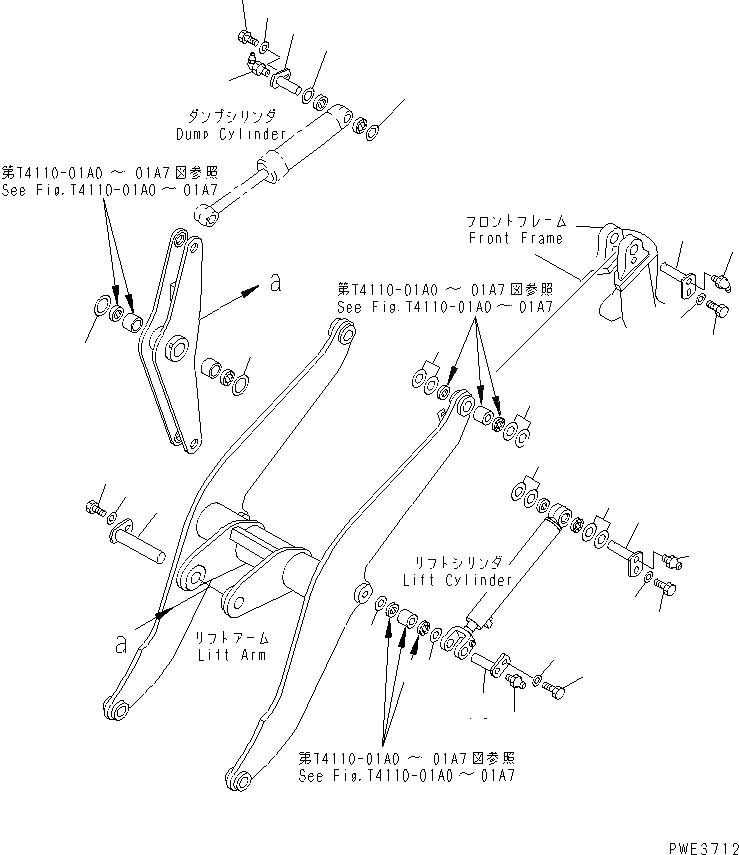 ダンプシリンダ
Dump Cylinder

第T4110-01A0 ～ 01A7図参照
See Fig.T4110-01A0 ～ 01A7

a

フロントフレーム
Front Frame

第T4110-01A0 ～ 01A7図参照
See Fig.T4110-01A0 ～ 01A7

リフトシリンダ
Lift Cylinder

a

リフトアーム
Lift Arm

第T4110-01A0 ～ 01A7図参照
See Fig.T4110-01A0 ～ 01A7

PWE3712