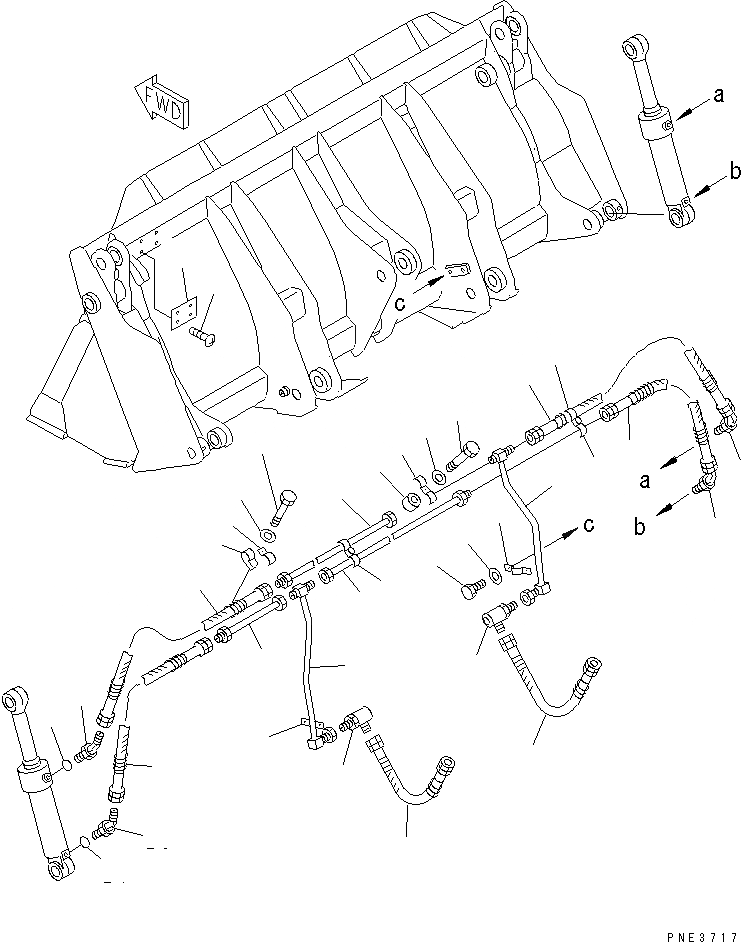 FWD

a

b

c

a

b

c

PNE3717