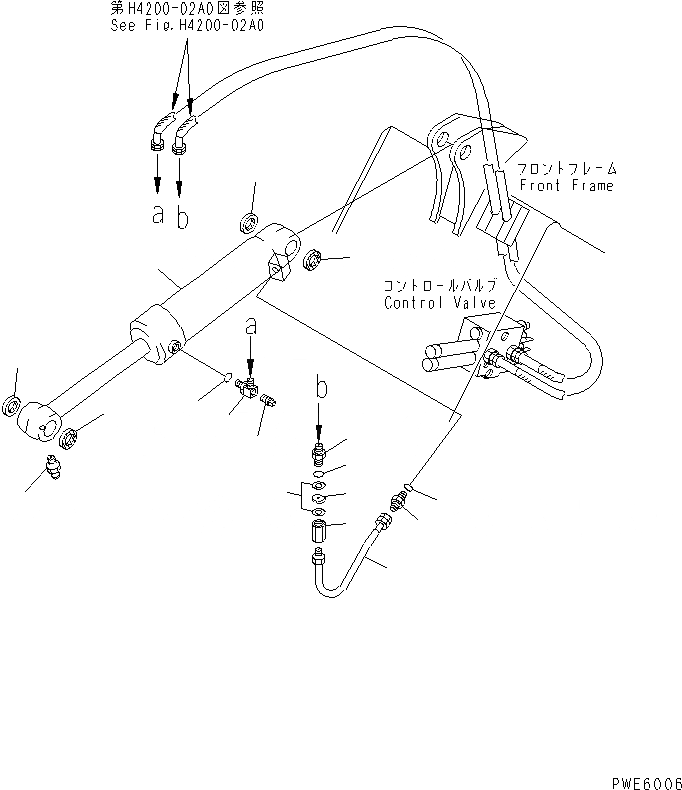 第H4200-02A0図参照
See Fig.H4200-02A0

a b

フロントフレーム
Front Frame

コントロールバルブ
Control Valve

a

b

PWE6006