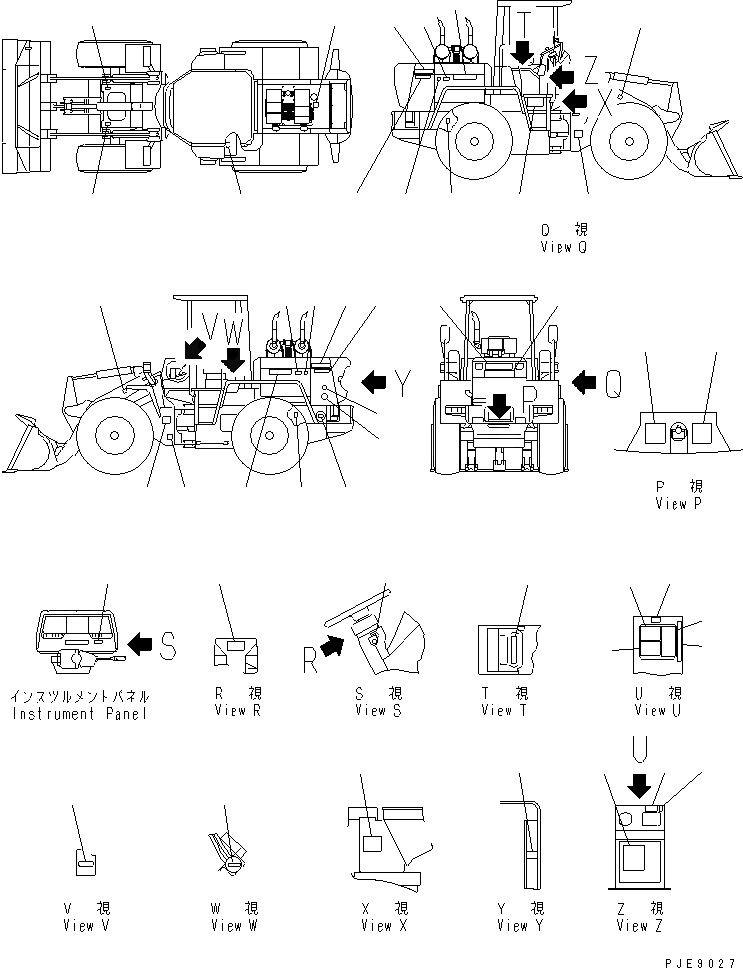 T
Z
X

Q 視
View Q

V W
Y
P
Q

P 視
View P

S

インスツルメントパネル
Instrument Panel

R 視
View R

R

S 視
View S

T 視
View T

U 視
View U

U

V 視
View V

W 視
View W

X 視
View X

Y 視
View Y

Z 視
View Z

PJE9027