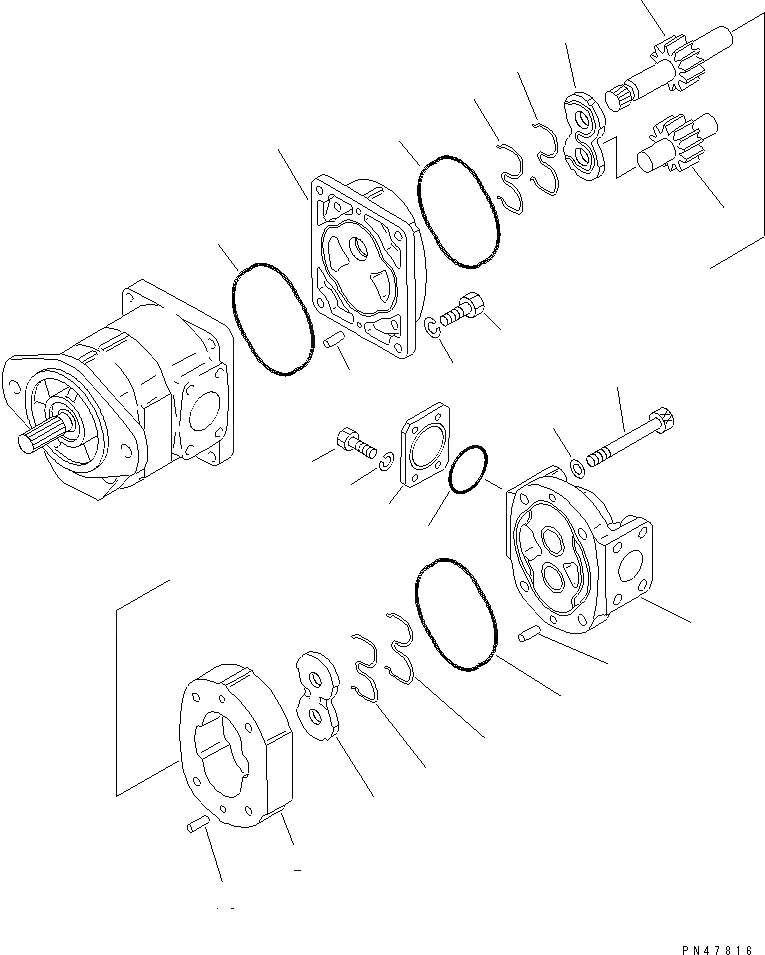 PN47816