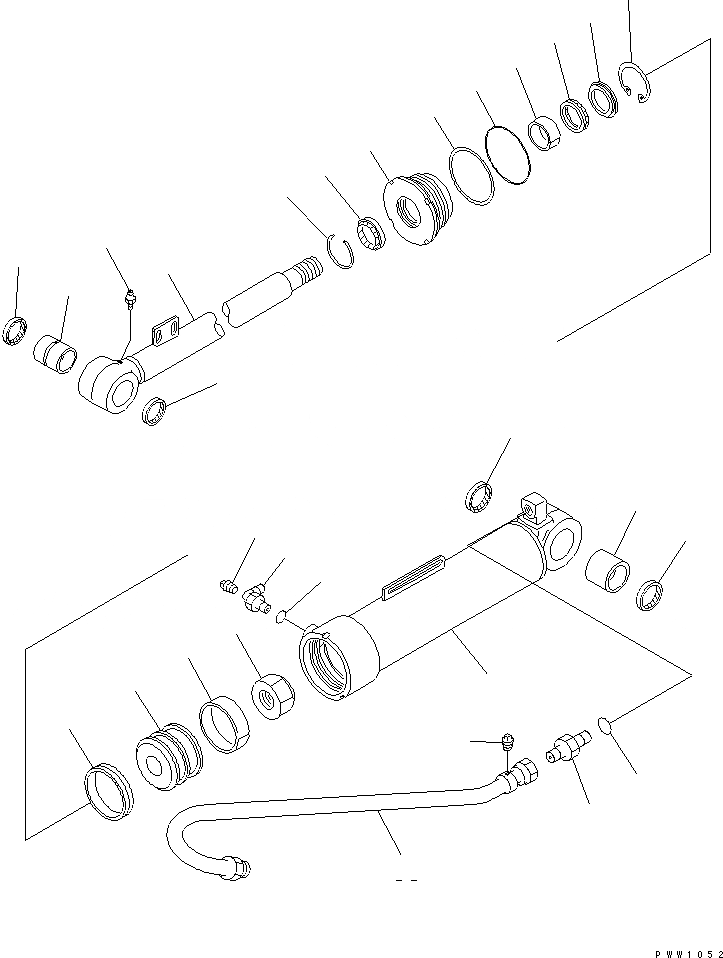 PWW1052