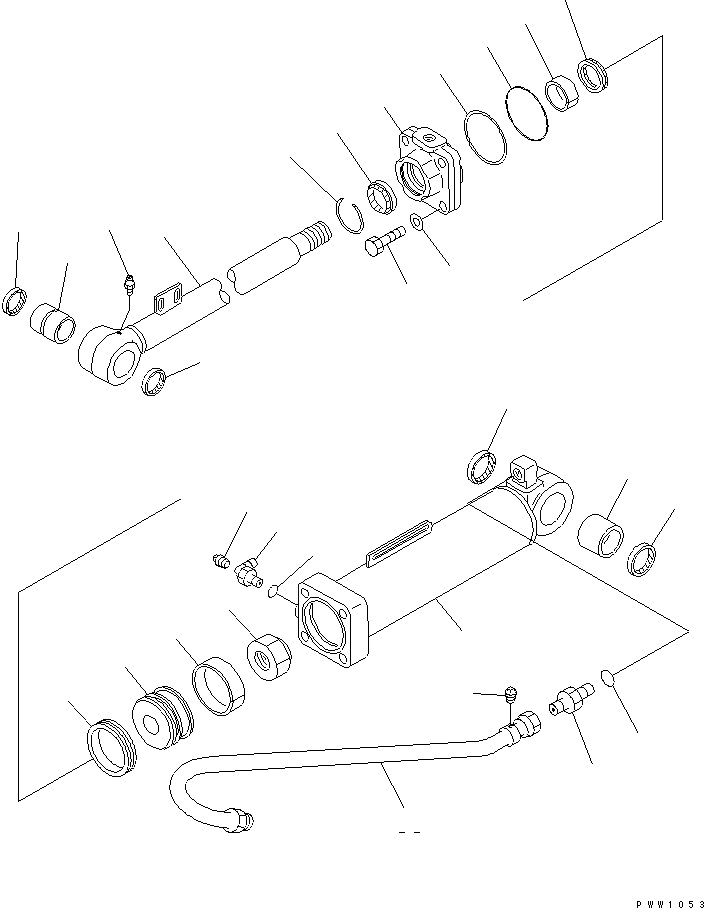 PWW1053