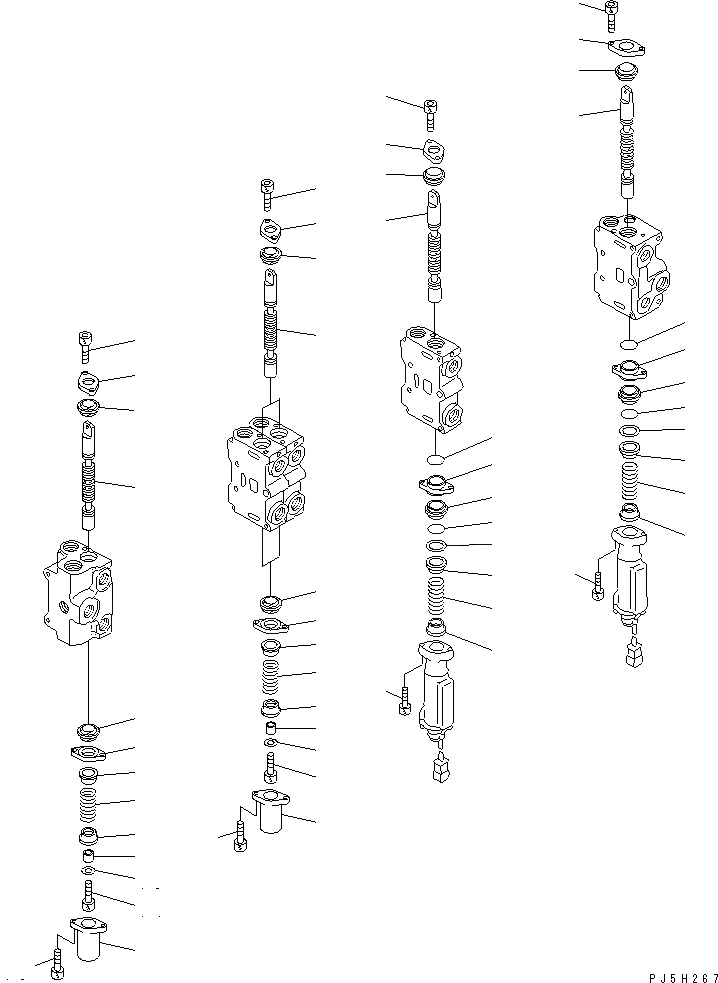 PJ5H267