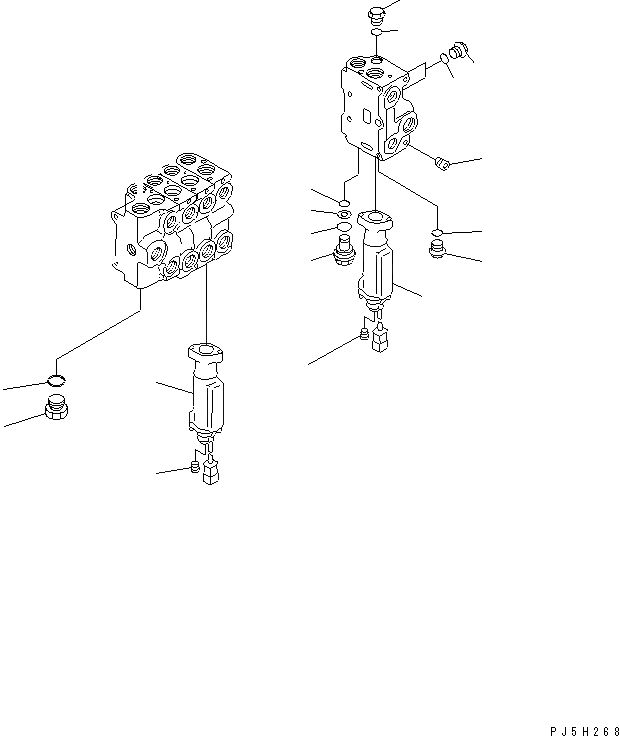 PJ5H268