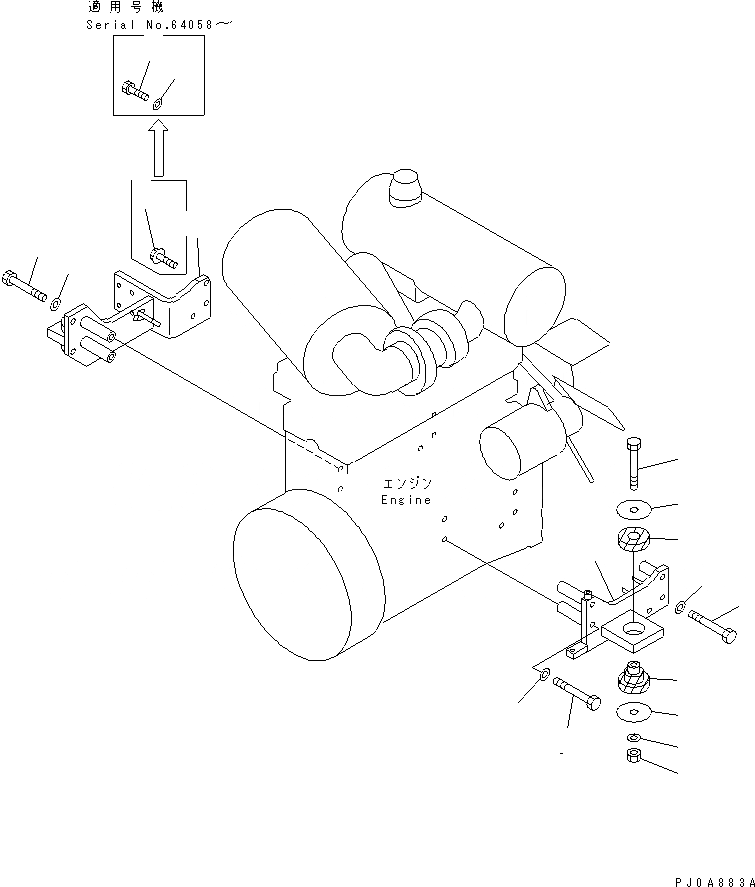 適用号機
Serial No.64058～

エンジン
Engine

PJ0A883A