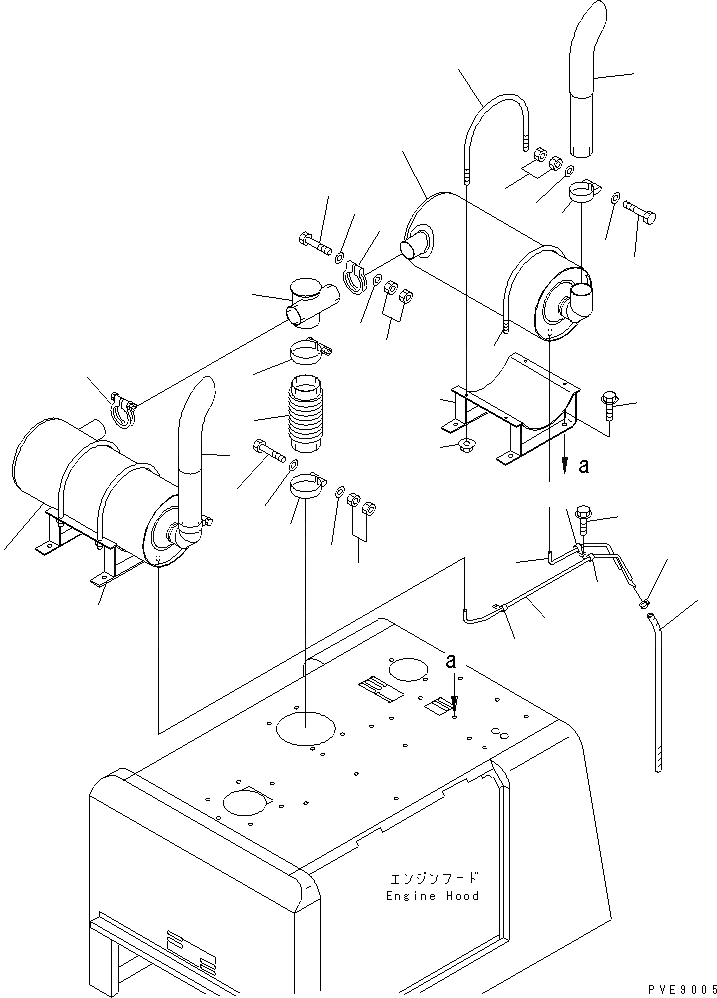 a

a

エンジンフード
Engine Hood

PVE9005