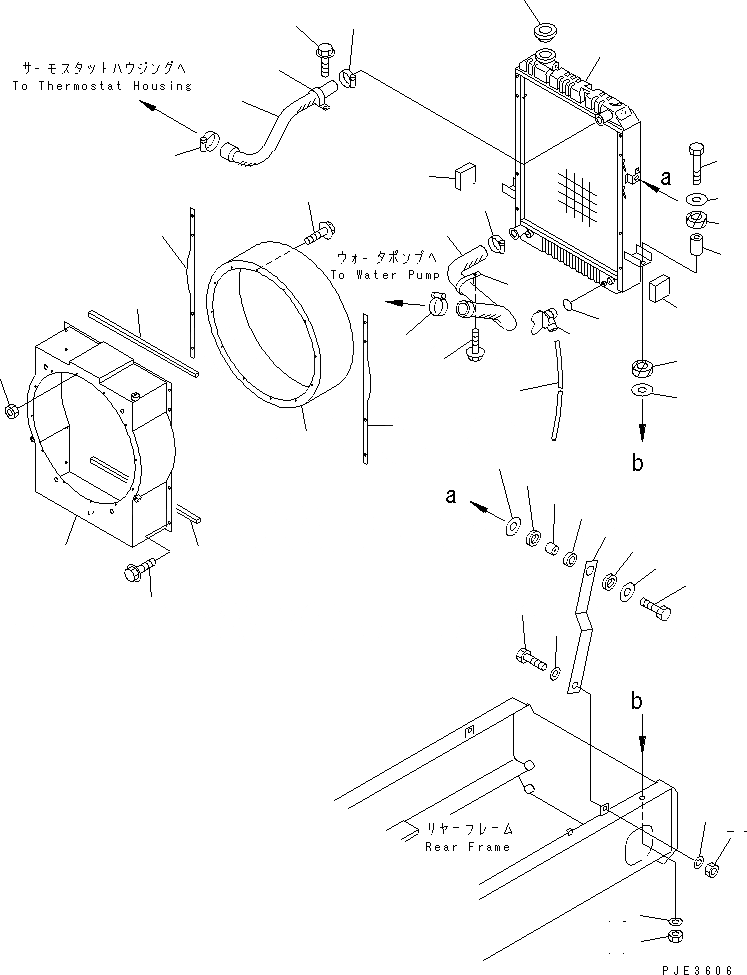 サーモスタットハウジングへ
To Thermostat Housing

a

ウォータポンプへ
To Water Pump

b

a

b

リヤーフレーム
Rear Frame

PJE3606