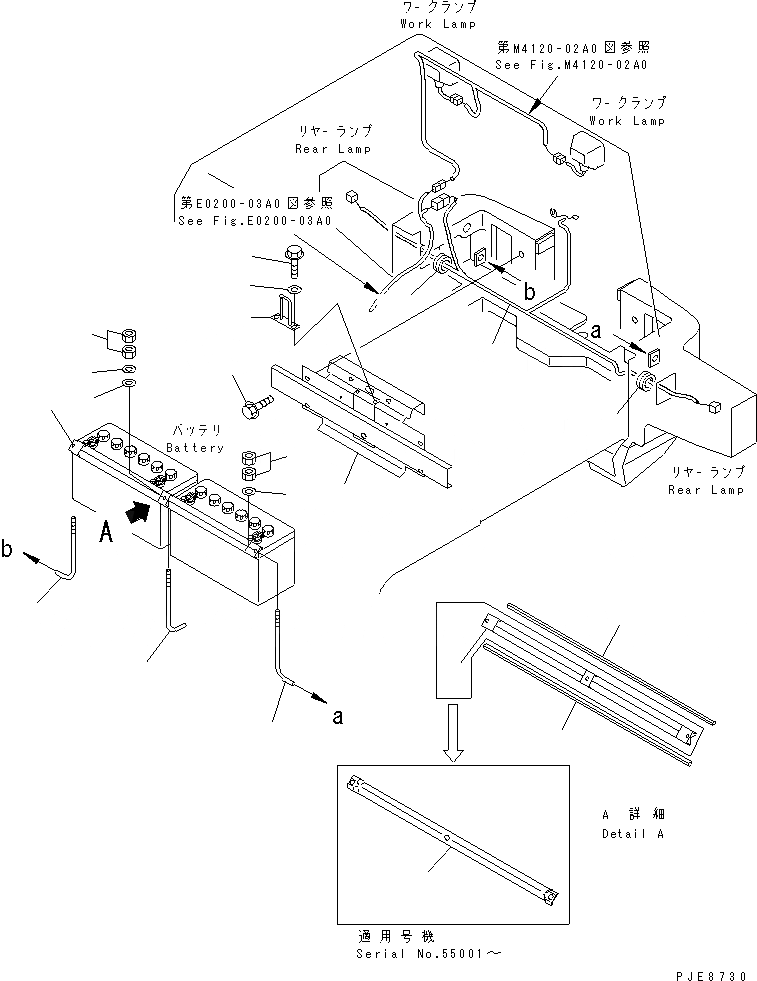 ワークランプ
Work Lamp

第M4120-02A0図参照
See Fig.M4120-02A0

ワークランプ
Work Lamp

リヤーランプ
Rear Lamp

第E0200-03A0図参照
See Fig.E0200-03A0

b

a

バッテリ
Battery

A

b

a

リヤーランプ
Rear Lamp

A 詳細
Detail A

適用号機
Serial No.55001～

PJE8730