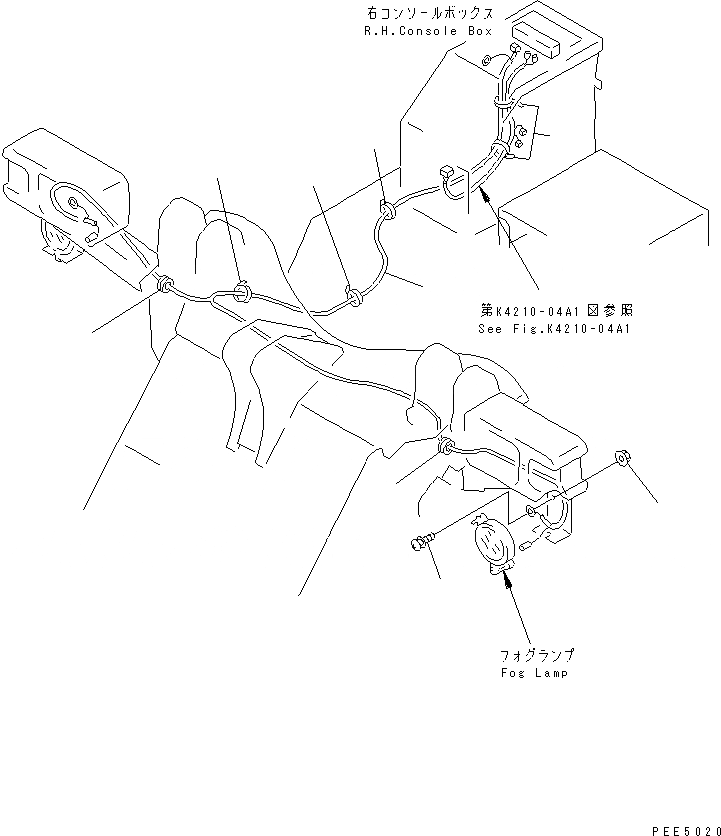 右コンソールボックス
R.H.Console Box

第K4210-04A1図参照
See Fig.K4210-04A1

フォグランプ
Fog Lamp

PEE5020