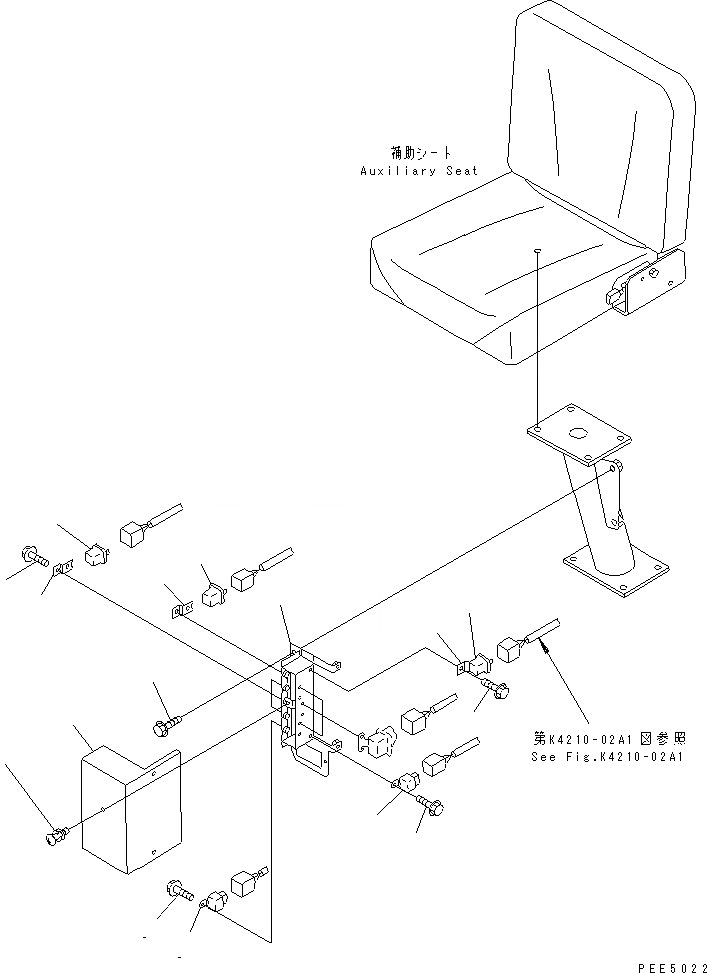 補助シート
Auxiliary Seat

第K4210-02A1図参照
See Fig.K4210-02A1

PEE5022